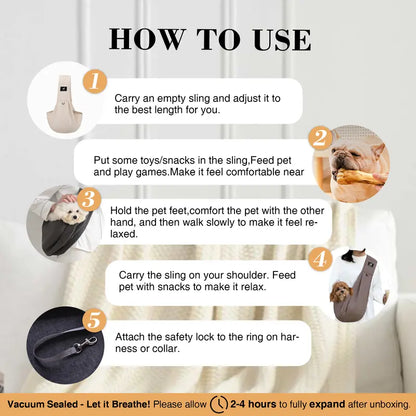 HOW TO USE

1

Carry an empty sling and adjust it to the best length for you.

2

Put some toys/snacks in the sling,Feed pet and play games.Make it feel comfortable near

3

Hold the pet feet,comfort the pet with the other hand, and then walk slowly to make it feel relaxed.

4

Carry the sling on your shoulder. Feed pet with snacks to make it relax.

5

Attach the safety lock to the ring on harness or collar.

Vacuum Sealed - Let it Breathe! Please allow 2-4 hours to fully expand after unboxing.