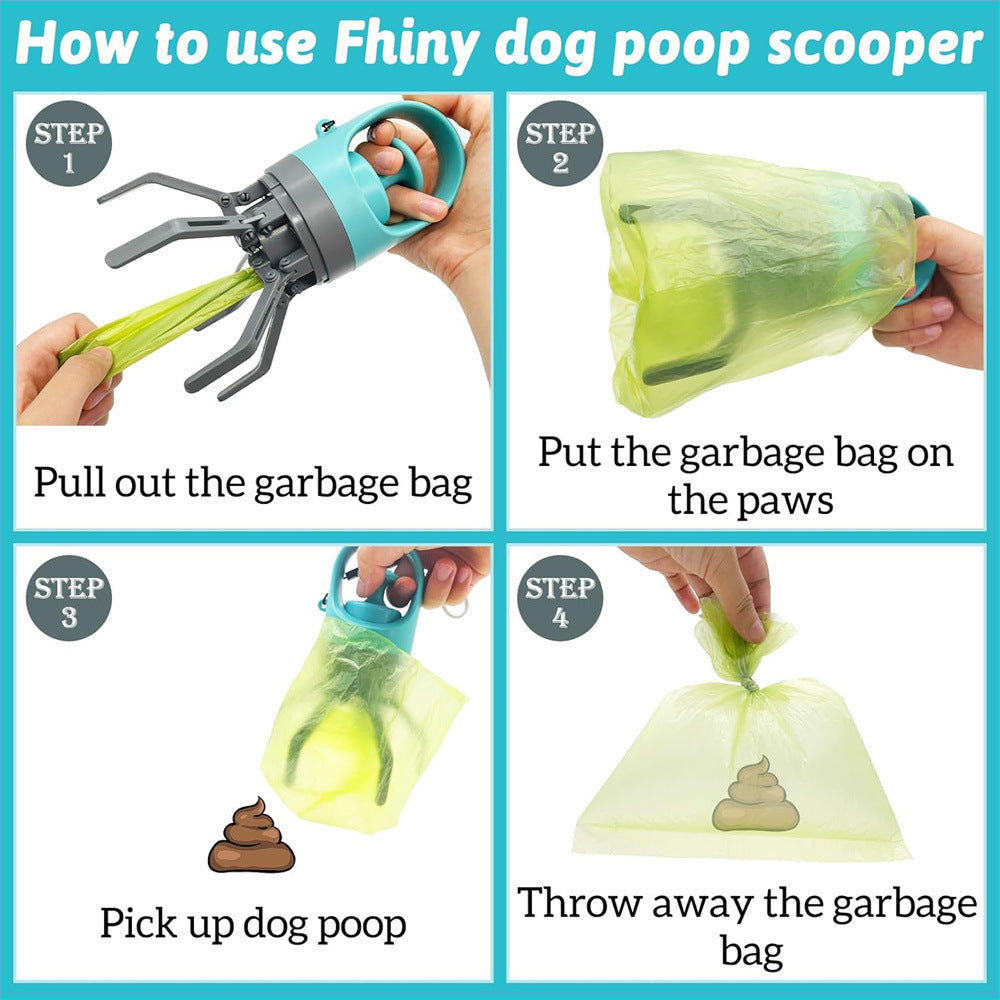 How to use Fhiny dog poop scooper

STEP 1

Pull out the garbage bag

STEP 2

Put the garbage bag on the paws

STEP 3

Pick up dog poop

STEP 4

Throw away the garbage bag